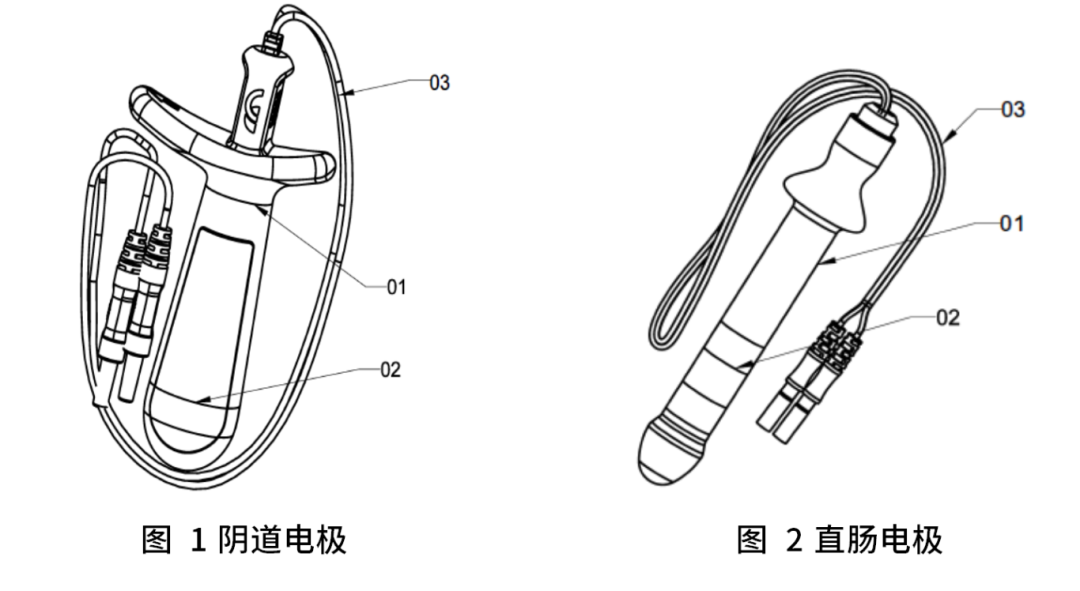 03
01
02
图 1 阴道电极

03
01
02
图 2 直肠电极